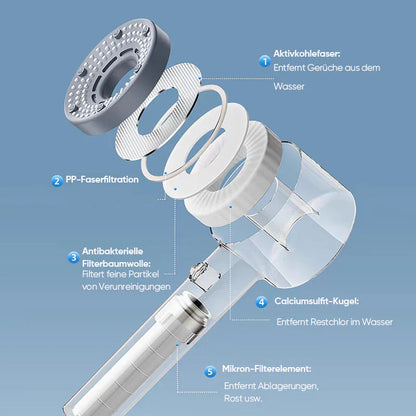 1 Aktivkohlefaser:
Entfernt Gerüche aus dem Wasser

2 PP-Faserfiltration

3 Antibakterielle Filterbaumwolle:
Filtert feine Partikel von Verunreinigungen

4 Calciumsulfit-Kugel:
Entfernt Restchlor im Wasser

5 Mikron-Filterelement:
Entfernt Ablagerungen, Rost usw.