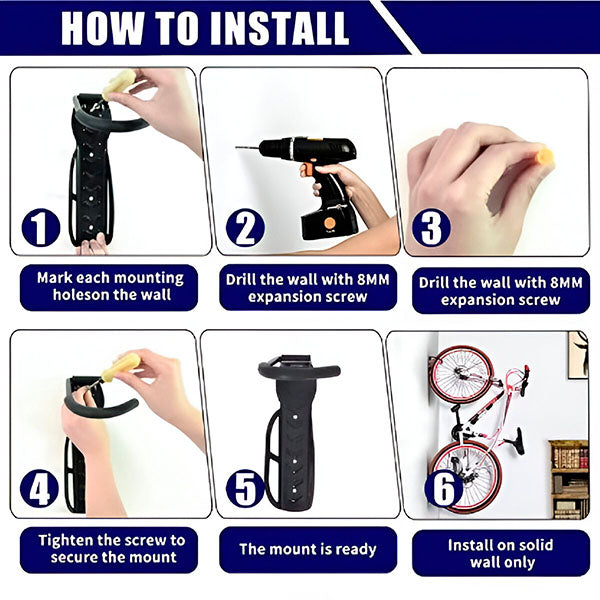 HOW TO INSTALL

1

Mark each mounting holeson the wall

2

Drill the wall with 8MM expansion screw

3

Drill the wall with 8MM expansion screw

4

Tighten the screw to secure the mount

5

The mount is ready

6

Install on solid wall only