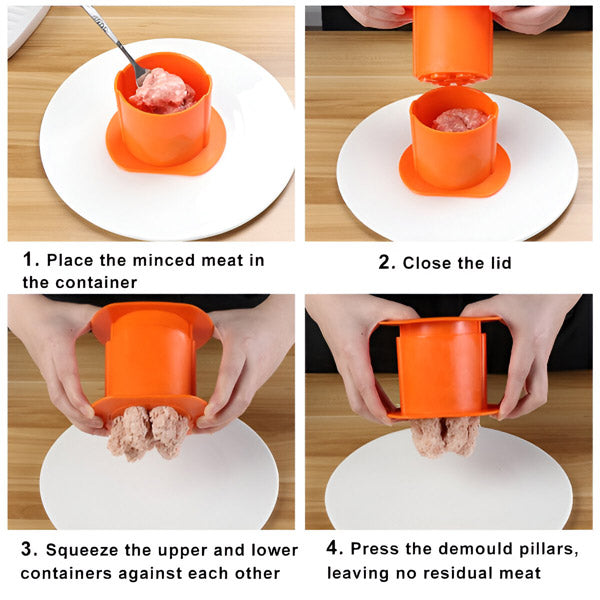 1. Place the minced meat in the container

2. Close the lid

3. Squeeze the upper and lower containers against each other

4. Press the demould pillars, leaving no residual meat