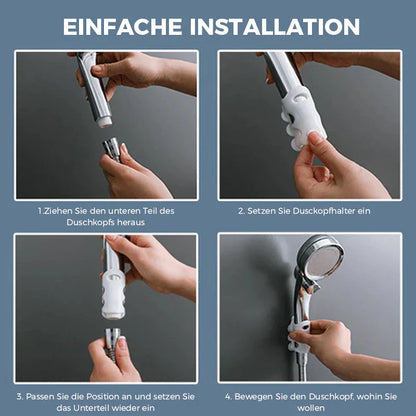 EINFACHE INSTALLATION

1.Ziehen Sie den unteren Teil des Duschkopfs heraus

2. Setzen Sie Dusckopfhalter ein

3. Passen Sie die Position an und setzen Sie das Unterteil wieder ein

4. Bewegen Sie den Duschkopf, wohin Sie wollen