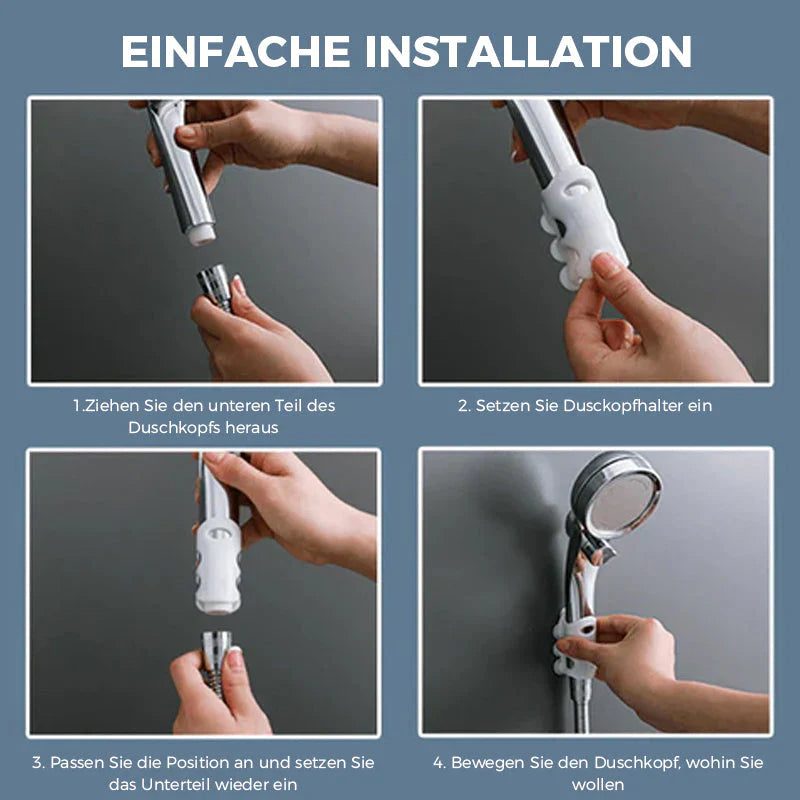 EINFACHE INSTALLATION

1.Ziehen Sie den unteren Teil des Duschkopfs heraus

2. Setzen Sie Dusckopfhalter ein

3. Passen Sie die Position an und setzen Sie das Unterteil wieder ein

4. Bewegen Sie den Duschkopf, wohin Sie wollen