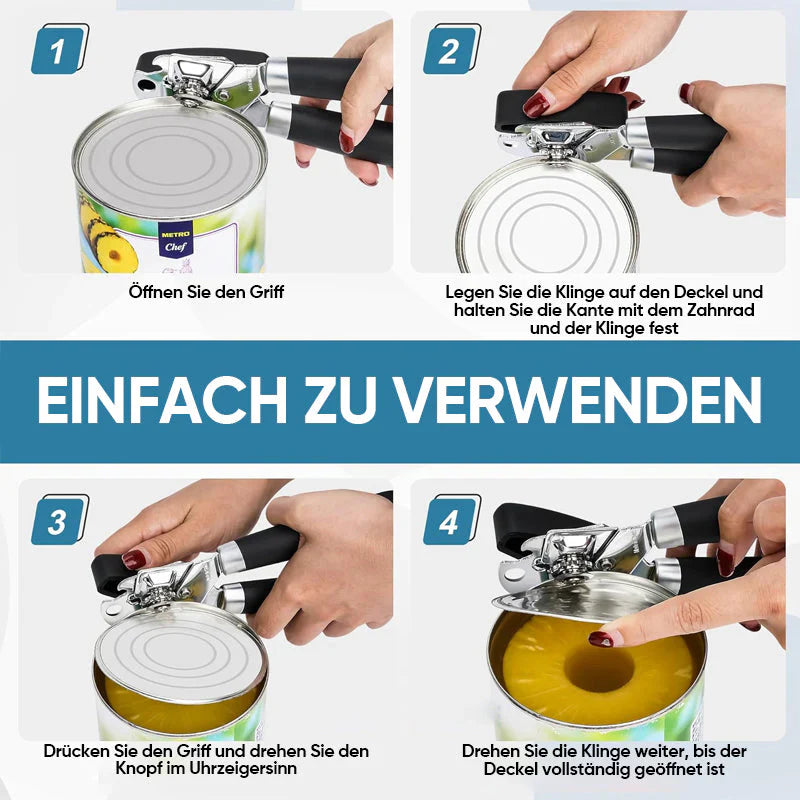 1

METRO
Chef

Öffnen Sie den Griff

2

Legen Sie die Klinge auf den Deckel und halten Sie die Kante mit dem Zahnrad und der Klinge fest

EINFACH ZU VERWENDEN

3

Drücken Sie den Griff und drehen Sie den Knopf im Uhrzeigersinn

4

Drehen Sie die Klinge weiter, bis der Deckel vollständig geöffnet ist