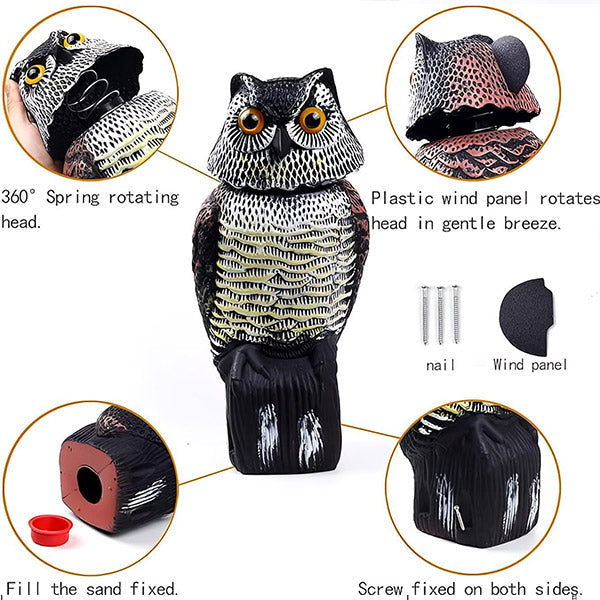 360° Spring rotating head.

Plastic wind panel rotates head in gentle breeze.

nail

Wind panel

Fill the sand fixed.

Screw fixed on both sides.