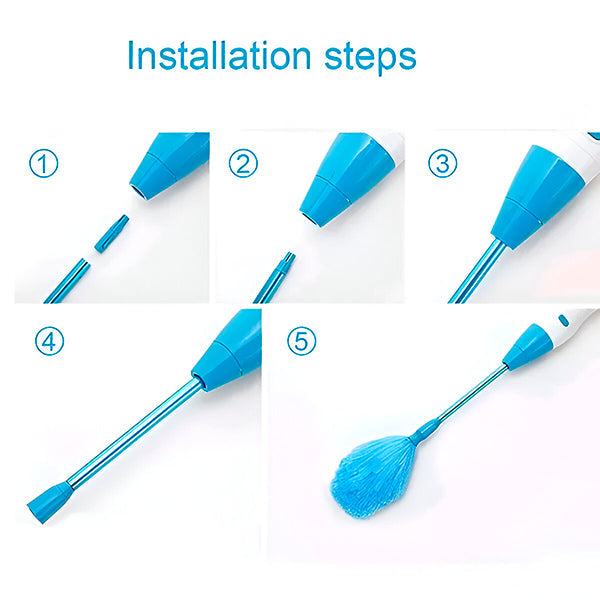 Installation steps

①

②

③

④

⑤