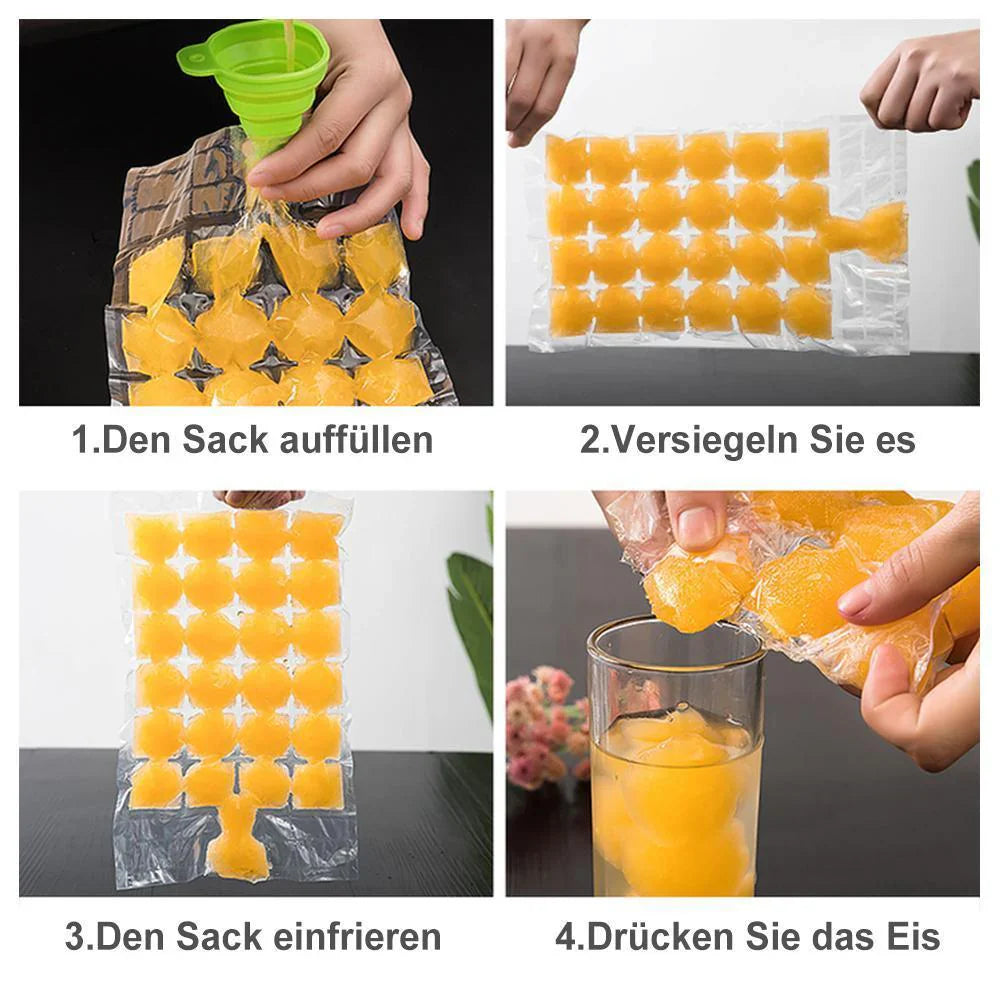 1.Den Sack auffüllen

2.Versiegeln Sie es

3.Den Sack einfrieren

4.Drücken Sie das Eis